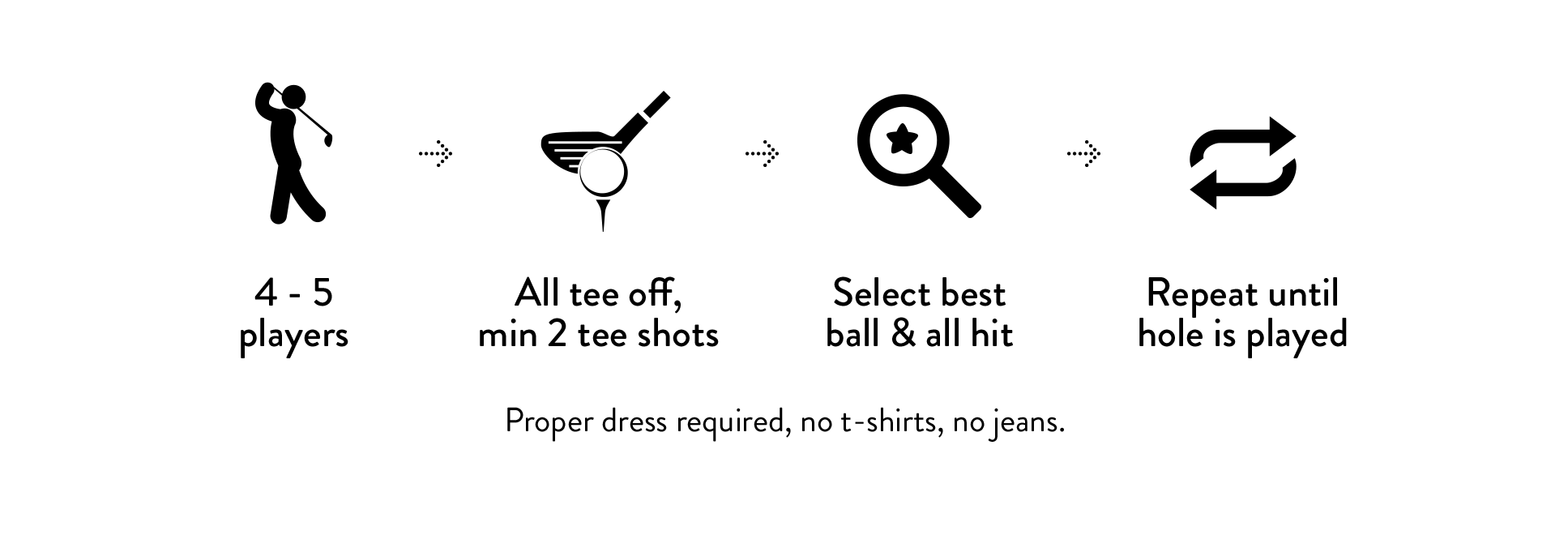 4 - 5
players

All tee off,
min 2 tee shots

Select best
ball & all hit

Repeat until
hole is played

Proper dress required, no t-shirts, no jeans.